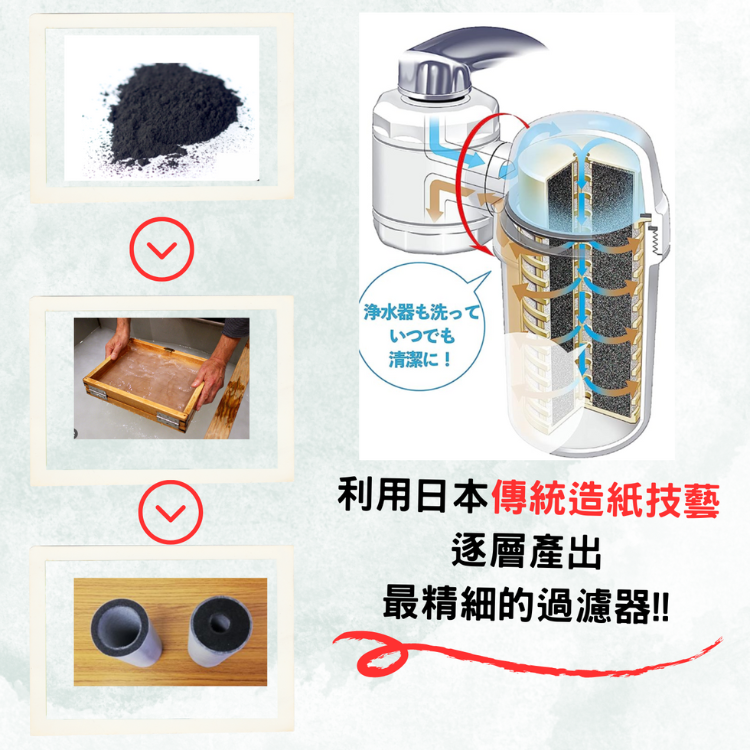 浄水器も洗って
いつでも
清潔に！

利用日本傳統造紙技藝
逐層產出
最精細的過濾器!!