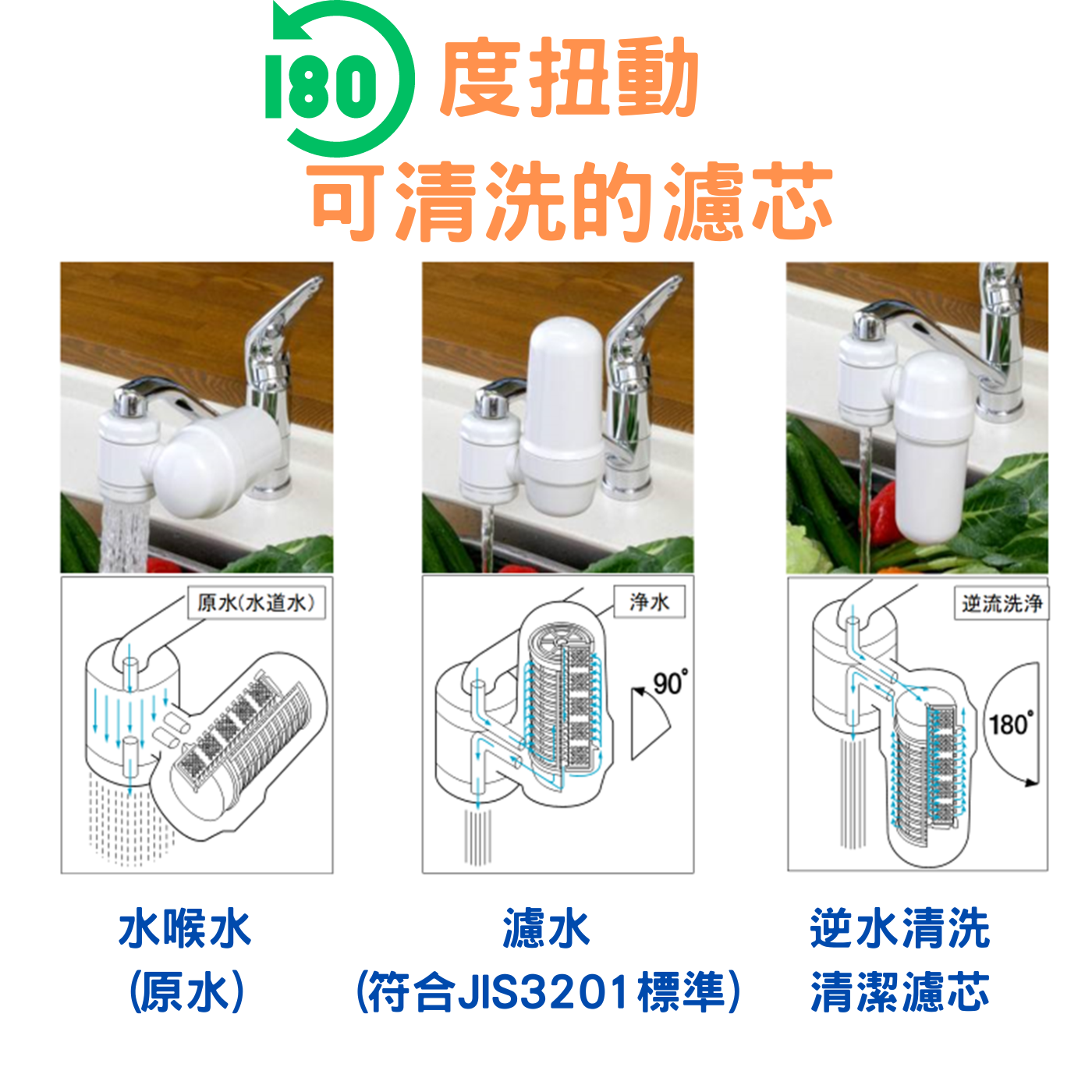 180 度扭動
可清洗的濾芯

原水(水道水)

浄水
90°

逆流洗浄
180°

水喉水
(原水)

濾水
(符合JIS3201標準)

逆水清洗
清潔濾芯