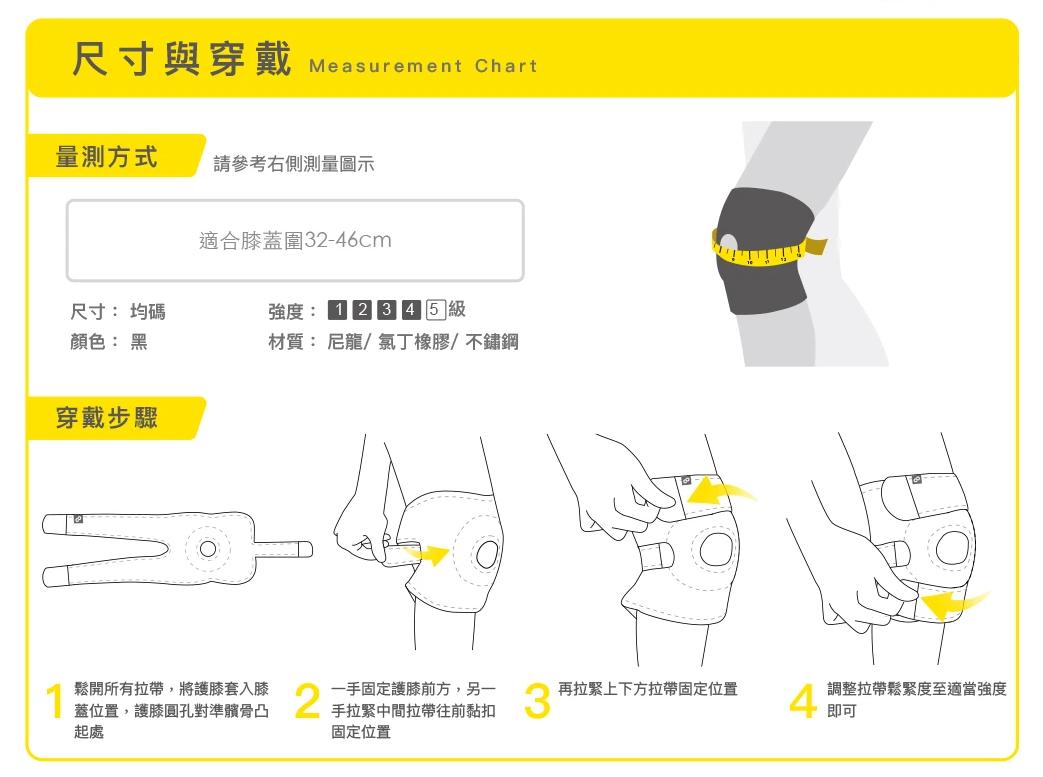 尺寸與穿戴 Measurement Chart

量測方式 請參考右側測量圖示

適合膝蓋圍32-46cm

尺寸： 均碼
顏色： 黑

強度： 1 2 3 4 5 級
材質： 尼龍/ 氯丁橡膠/ 不鏽鋼

穿戴步驟

1 鬆開所有拉帶，將護膝套入膝蓋位置，護膝圓孔對準髕骨凸起處

2 一手固定護膝前方，另一手拉緊中間拉帶往前黏扣固定位置

3 再拉緊上下方拉帶固定位置

4 調整拉帶鬆緊度至適當強度即可