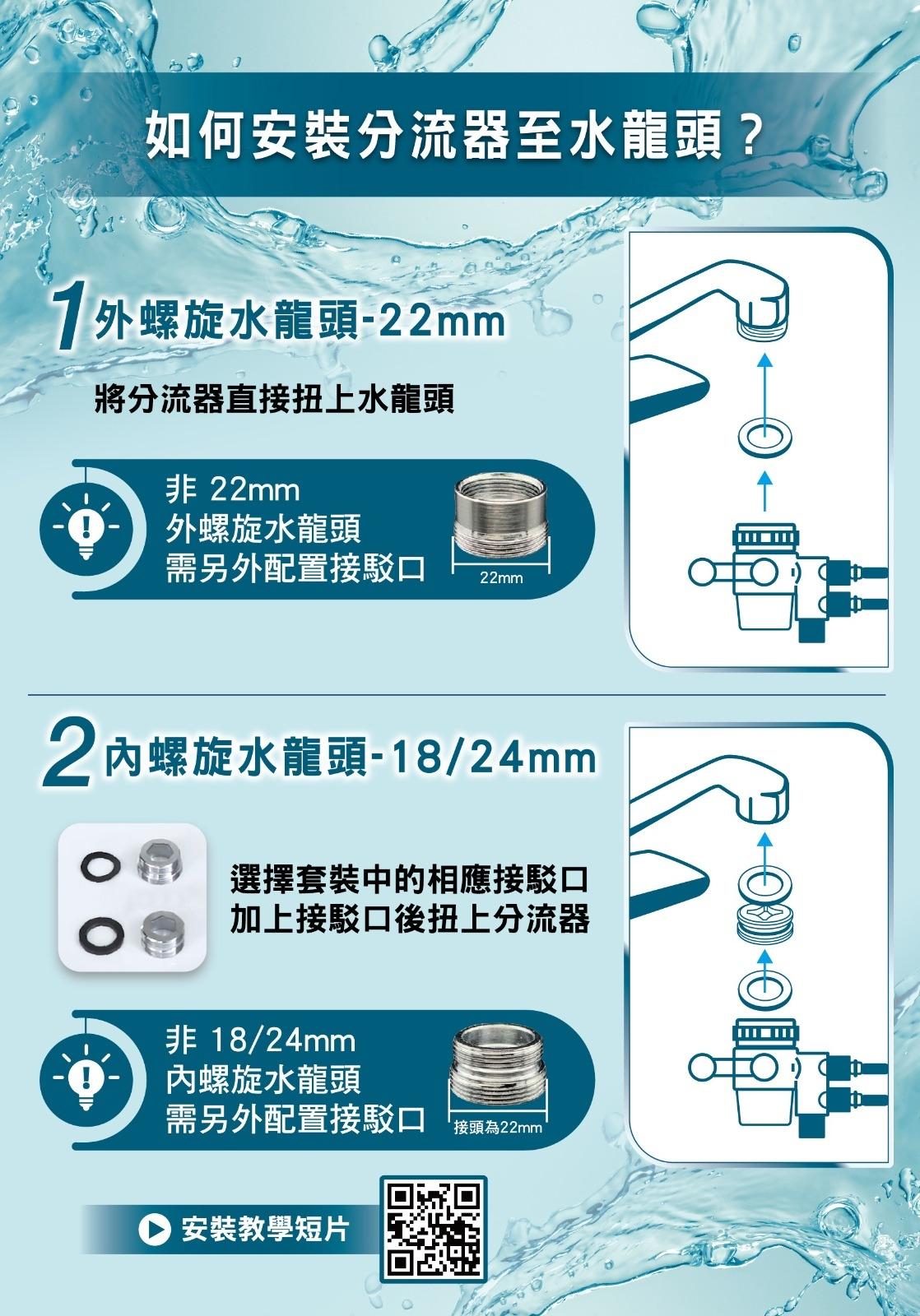 如何安裝分流器至水龍頭？

1 外螺旋水龍頭-22mm

將分流器直接扭上水龍頭

非 22mm
外螺旋水龍頭
需另外配置接駁口

22mm

2 內螺旋水龍頭-18/24mm

選擇套裝中的相應接駁口
加上接駁口後扭上分流器

非 18/24mm
內螺旋水龍頭
需另外配置接駁口

接頭為22mm

安裝教學短片